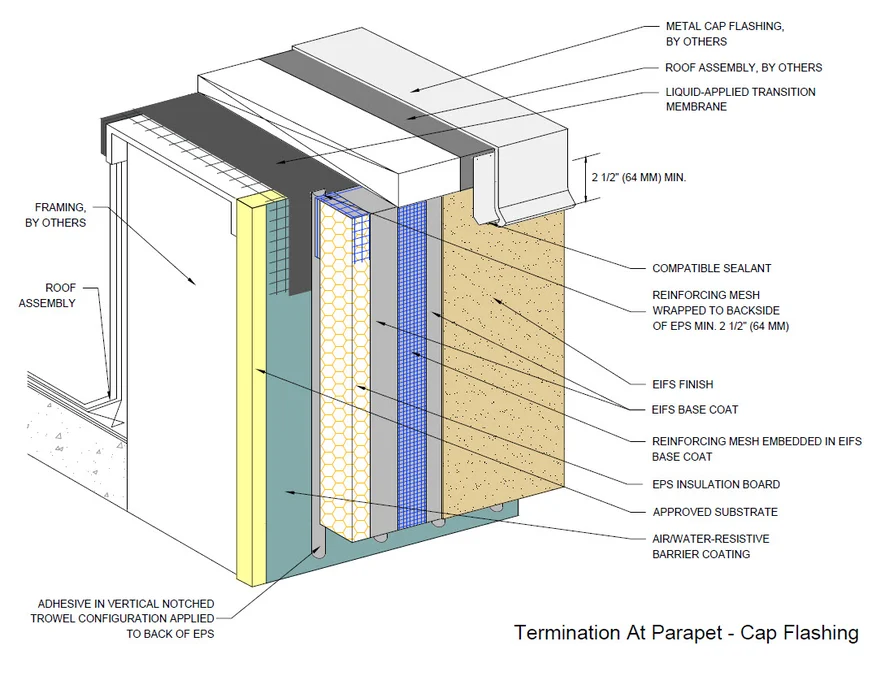 METAL CAP FLASHING, BY OTHERS

ROOF ASSEMBLY, BY OTHERS

LIQUID-APPLIED TRANSITION MEMBRANE

2 1/2" (64 MM) MIN.

FRAMING, BY OTHERS

ROOF ASSEMBLY

COMPATIBLE SEALANT

REINFORCING MESH WRAPPED TO BACKSIDE OF EPS MIN. 2 1/2" (64 MM)

EIFS FINISH

EIFS BASE COAT

REINFORCING MESH EMBEDDED IN EIFS BASE COAT

EPS INSULATION BOARD

APPROVED SUBSTRATE

AIR/WATER-RESISTIVE BARRIER COATING

ADHESIVE IN VERTICAL NOTCHED TROWEL CONFIGURATION APPLIED TO BACK OF EPS

Termination At Parapet - Cap Flashing